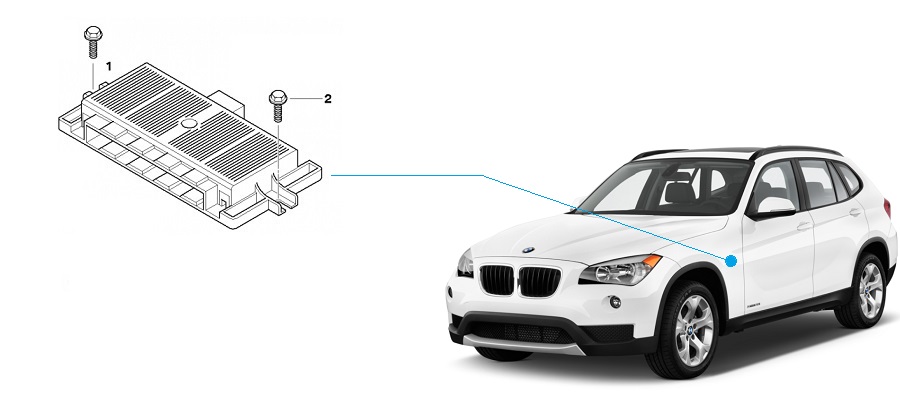 1

2